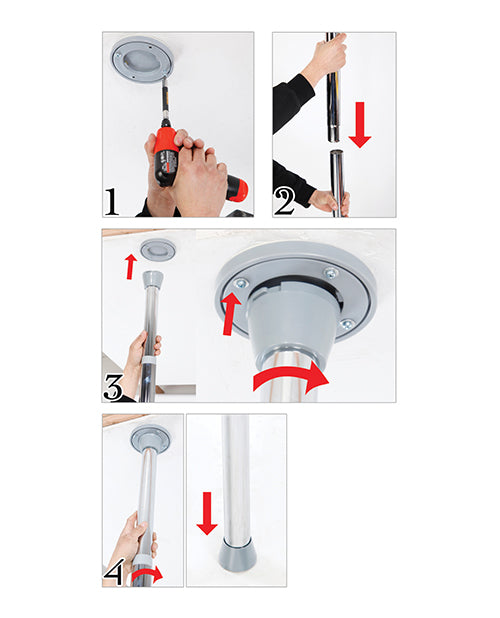 1

2

3

4